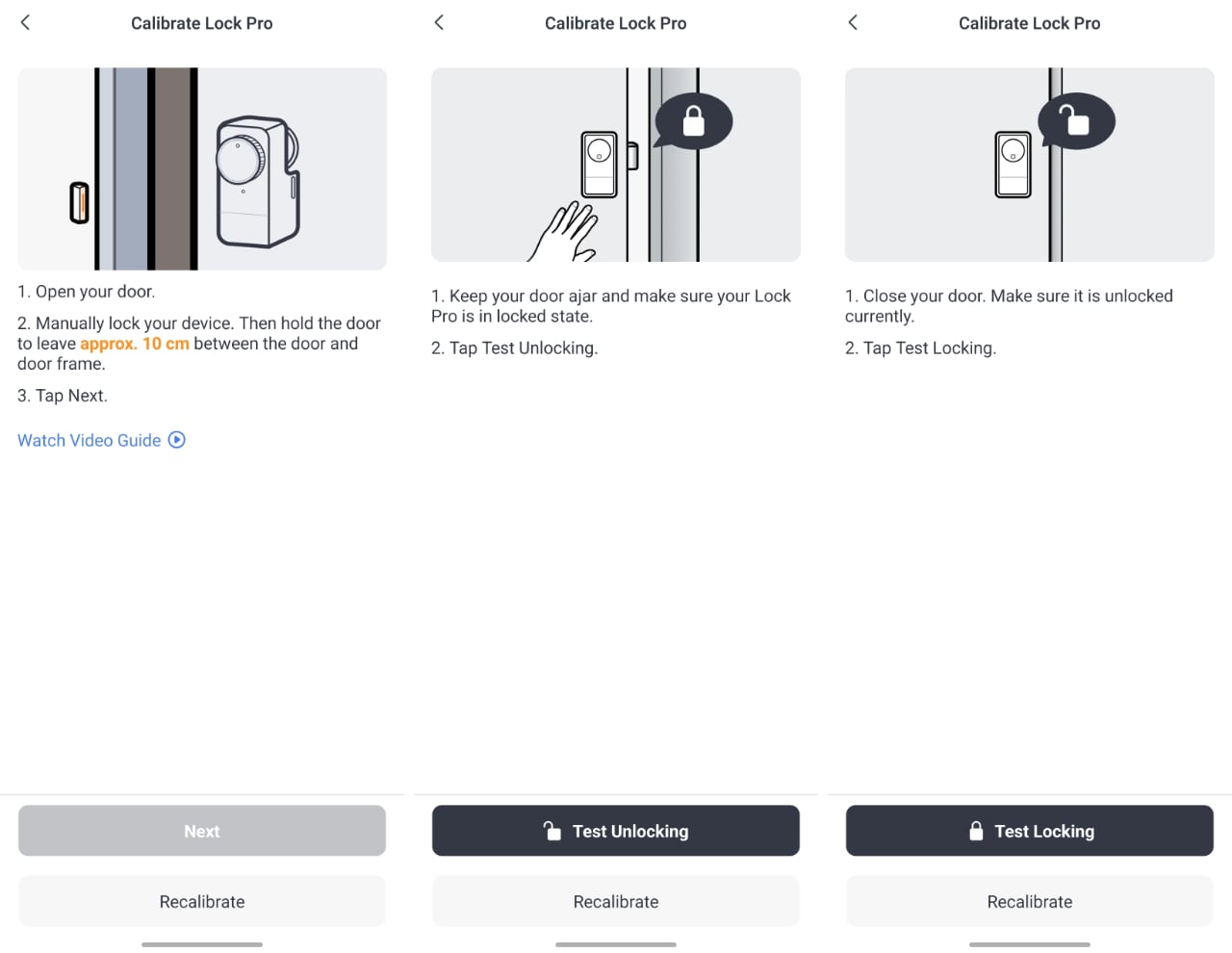 Calibrate Lock Pro

1. Open your door.

2. Manually lock your device. Then hold the door to leave approx. 10 cm between the door and door frame.

3. Tap Next.

Watch Video Guide

Next

Recalibrate

Calibrate Lock Pro

1. Keep your door ajar and make sure your Lock Pro is in locked state.

2. Tap Test Unlocking.

Test Unlocking

Recalibrate

Calibrate Lock Pro

1. Close your door. Make sure it is unlocked currently.

2. Tap Test Locking.

Test Locking

Recalibrate