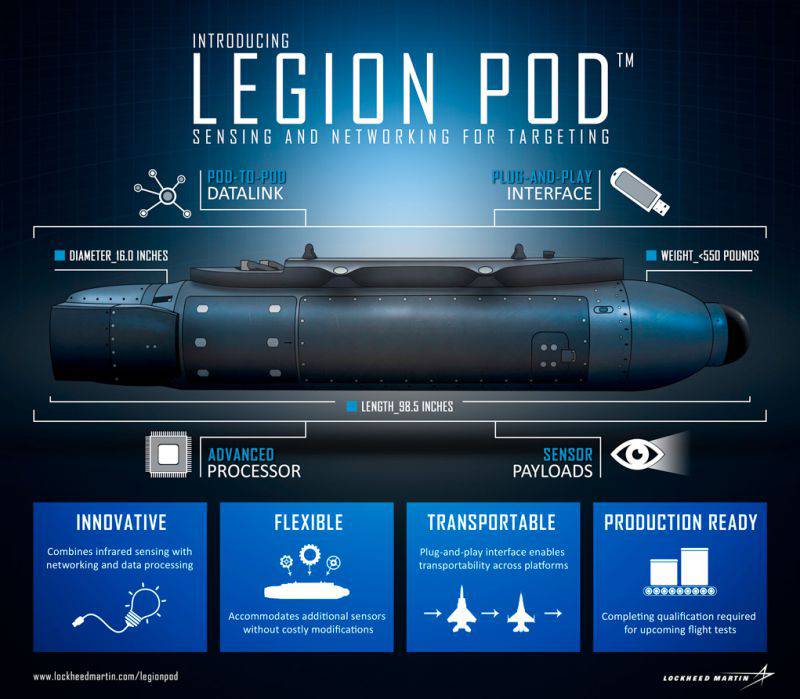 INTRODUCING
LEGION POD™
SENSING AND NETWORKING FOR TARGETING

POD-TO-POD
DATALINK

PLUG-AND-PLAY
INTERFACE

DIAMETER_16.0 INCHES

WEIGHT_<550 POUNDS

LENGTH_98.5 INCHES

ADVANCED
PROCESSOR

SENSOR
PAYLOADS

INNOVATIVE
Combines infrared sensing with networking and data processing

FLEXIBLE
Accommodates additional sensors without costly modifications

TRANSPORTABLE
Plug-and-play interface enables transportability across platforms

PRODUCTION READY
Completing qualification required for upcoming flight tests

www.lockheedmartin.com/legionpod

LOCKHEED MARTIN