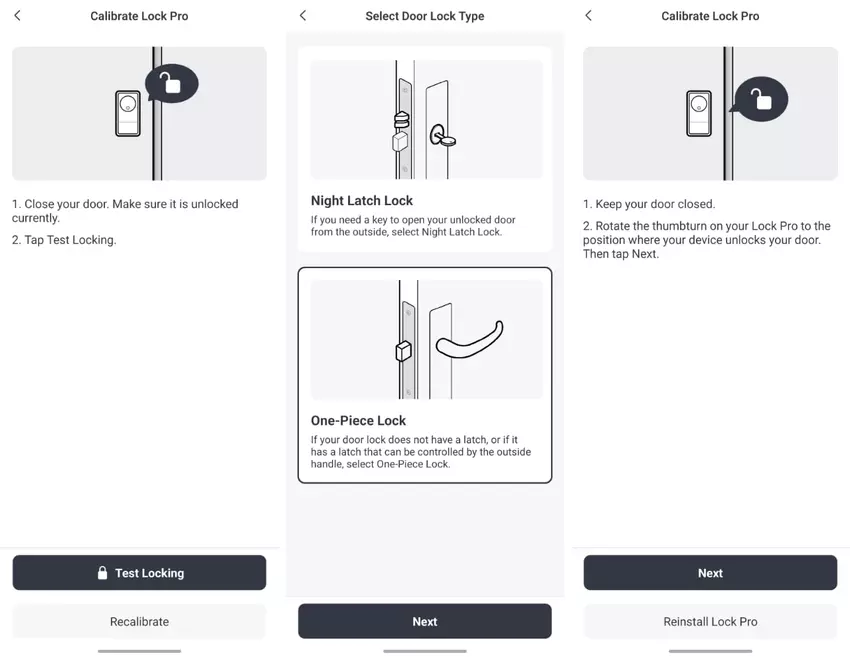 Calibrate Lock Pro

1. Close your door. Make sure it is unlocked currently.

2. Tap Test Locking.

Test Locking

Recalibrate

Select Door Lock Type

Night Latch Lock

If you need a key to open your unlocked door from the outside, select Night Latch Lock.

One-Piece Lock

If your door lock does not have a latch, or if it has a latch that can be controlled by the outside handle, select One-Piece Lock.

Next

Calibrate Lock Pro

1. Keep your door closed.

2. Rotate the thumbturn on your Lock Pro to the position where your device unlocks your door. Then tap Next.

Next

Reinstall Lock Pro