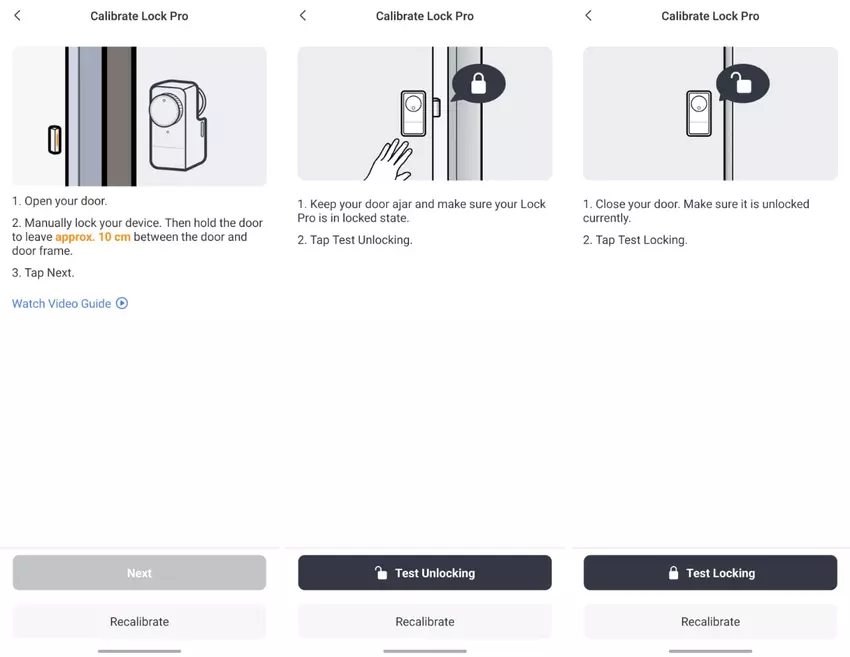 Calibrate Lock Pro

1. Open your door.

2. Manually lock your device. Then hold the door to leave approx. 10 cm between the door and door frame.

3. Tap Next.

Watch Video Guide

Next

Recalibrate

Calibrate Lock Pro

1. Keep your door ajar and make sure your Lock Pro is in locked state.

2. Tap Test Unlocking.

Test Unlocking

Recalibrate

Calibrate Lock Pro

1. Close your door. Make sure it is unlocked currently.

2. Tap Test Locking.

Test Locking

Recalibrate