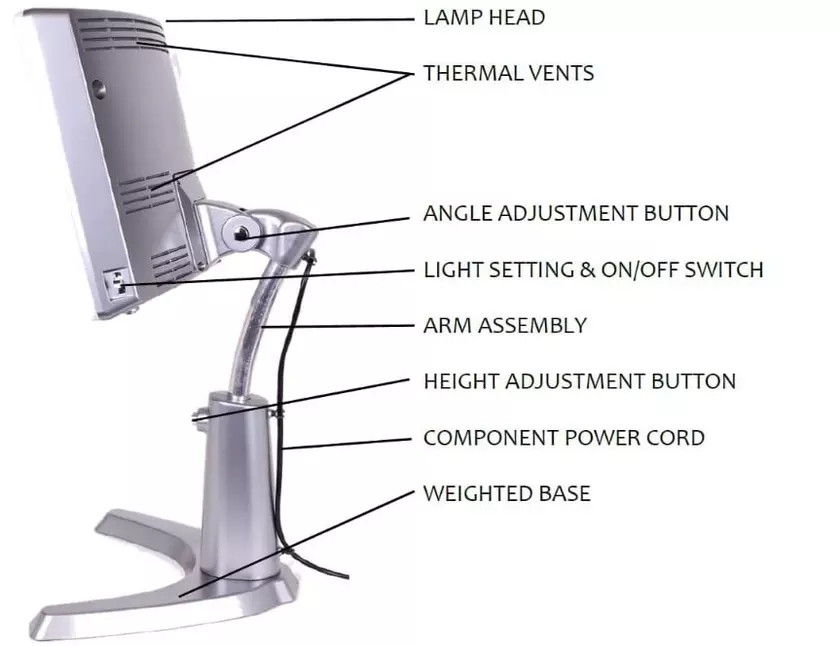 LAMP HEAD

THERMAL VENTS

ANGLE ADJUSTMENT BUTTON

LIGHT SETTING & ON/OFF SWITCH

ARM ASSEMBLY

HEIGHT ADJUSTMENT BUTTON

COMPONENT POWER CORD

WEIGHTED BASE